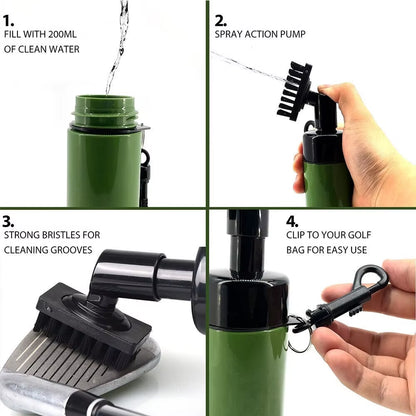 1.
FILL WITH 200ML OF CLEAN WATER

2.
SPRAY ACTION PUMP

3.
STRONG BRISTLES FOR CLEANING GROOVES

4.
CLIP TO YOUR GOLF BAG FOR EASY USE